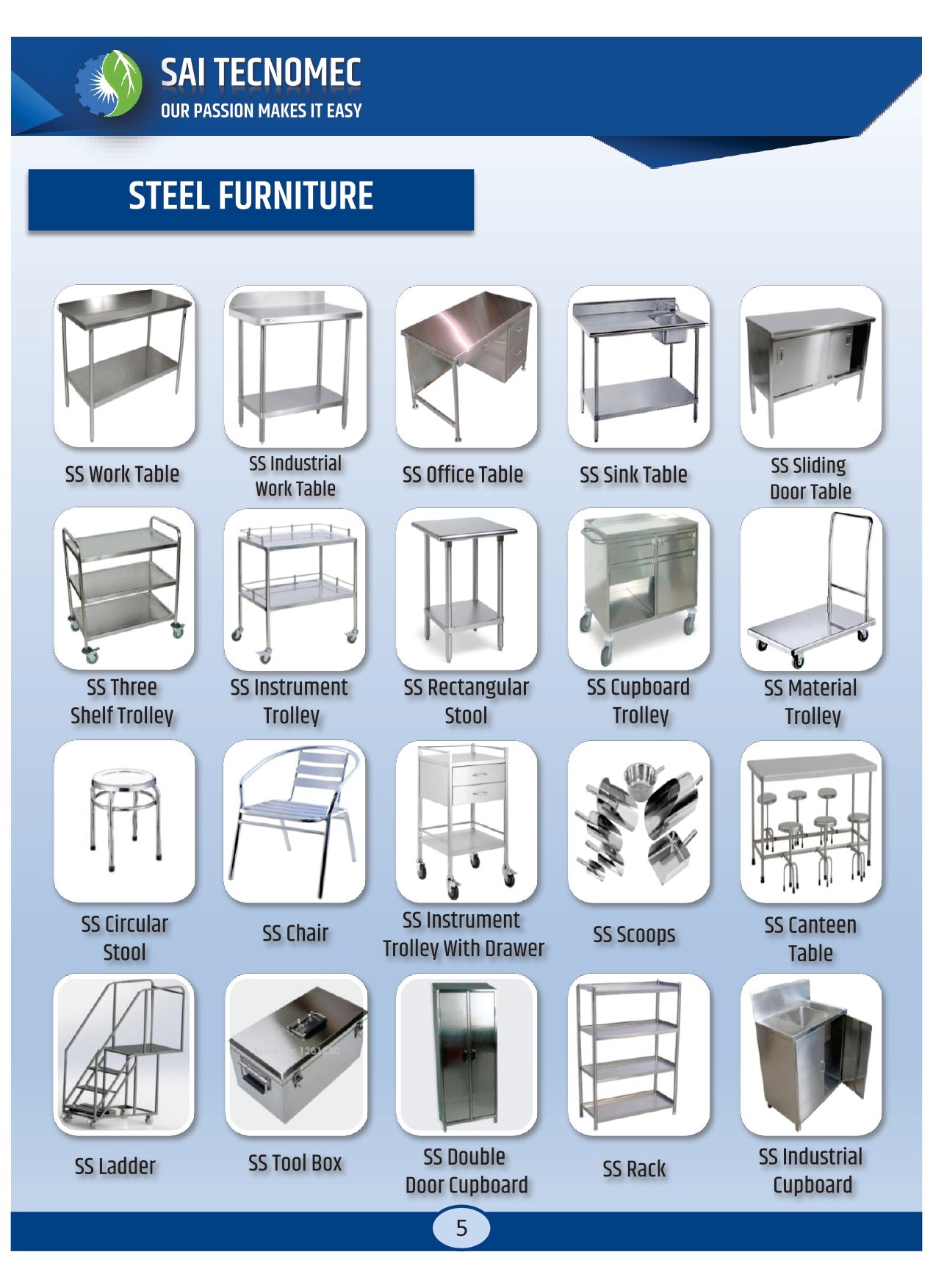 SAI TECNOMEC
OUR PASSION MAKES IT EASY

STEEL FURNITURE

SS Work Table

SS Industrial Work Table

SS Office Table

SS Sink Table

SS Sliding Door Table

SS Three Shelf Trolley

SS Instrument Trolley

SS Rectangular Stool

SS Cupboard Trolley

SS Material Trolley

SS Circular Stool

SS Chair

SS Instrument Trolley With Drawer

SS Scoops

SS Canteen Table

SS Ladder

SS Tool Box

SS Double Door Cupboard

SS Rack

SS Industrial Cupboard

5